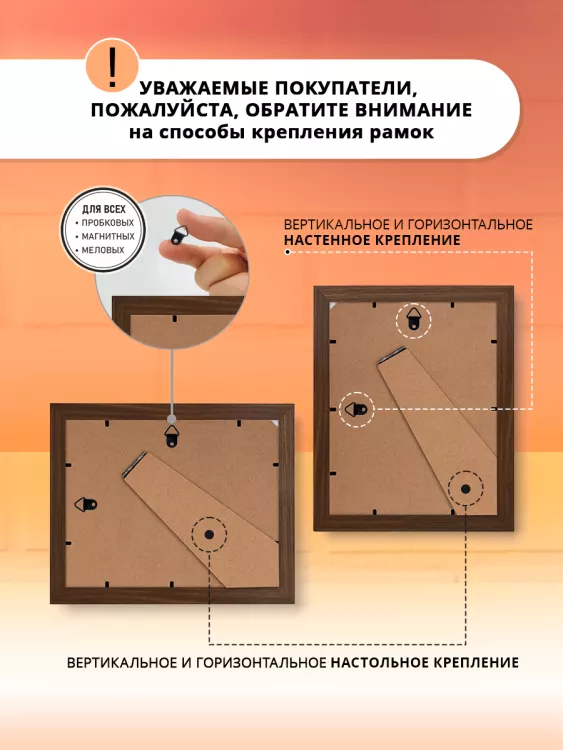 !

УВАЖАЕМЫЕ ПОКУПАТЕЛИ, ПОЖАЛУЙСТА, ОБРАТИТЕ ВНИМАНИЕ на способы крепления рамок

ДЛЯ ВСЕХ
• ПРОБКОВЫХ
• МАГНИТНЫХ
• МЕЛОВЫХ

ВЕРТИКАЛЬНОЕ И ГОРИЗОНТАЛЬНОЕ НАСТЕННОЕ КРЕПЛЕНИЕ

ВЕРТИКАЛЬНОЕ И ГОРИЗОНТАЛЬНОЕ НАСТОЛЬНОЕ КРЕПЛЕНИЕ