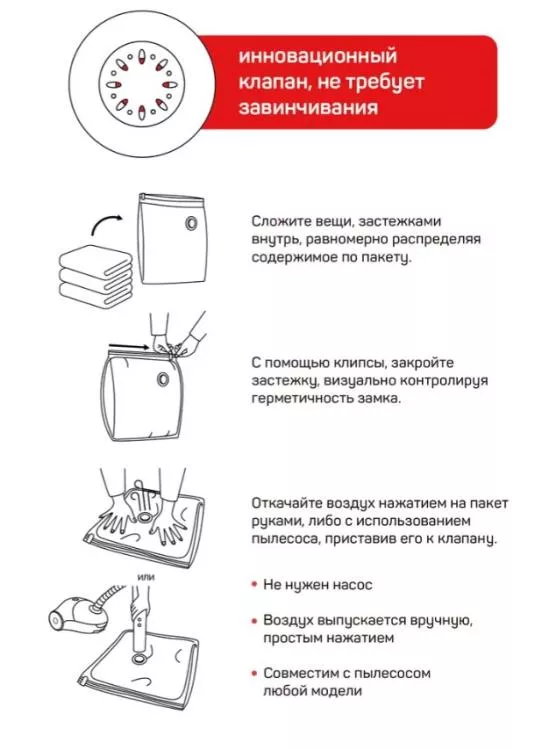 инновационный клапан, не требует завинчивания

Сложите вещи, застежками внутрь, равномерно распределяя содержимое по пакету.

С помощью клипсы, закройте застежку, визуально контролируя герметичность замка.

Откачайте воздух нажатием на пакет руками, либо с использованием пылесоса, приставив его к клапану.

или

• Не нужен насос

• Воздух выпускается вручную, простым нажатием

• Совместим с пылесосом любой модели